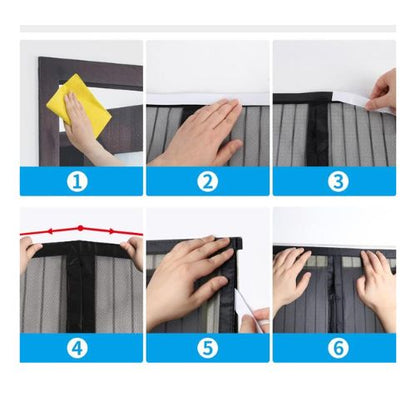 1

2

3

4

5

6