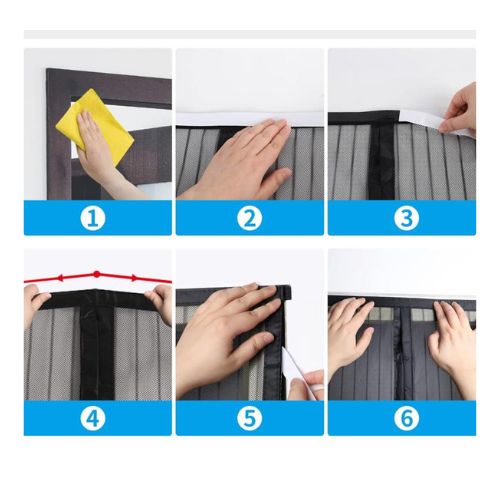 1

2

3

4

5

6